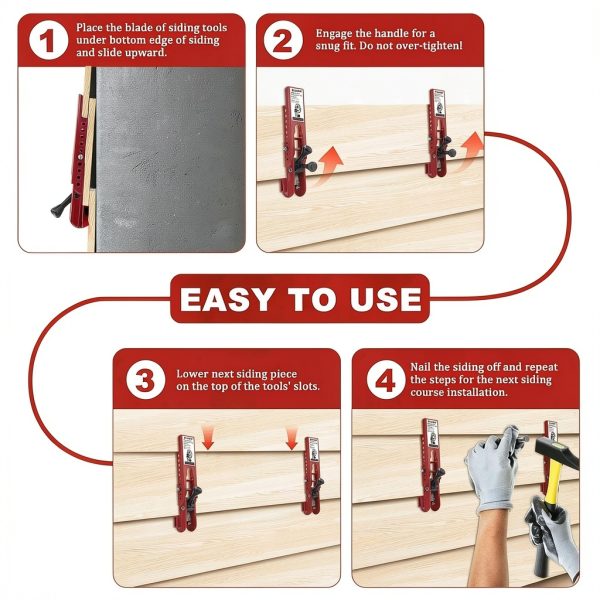 1 Place the blade of siding tools under bottom edge of siding and slide upward.

2 Engage the handle for a snug fit. Do not over-tighten!

EASY TO USE

3 Lower next siding piece on the top of the tools' slots.

4 Nail the siding off and repeat the steps for the next siding course installation.