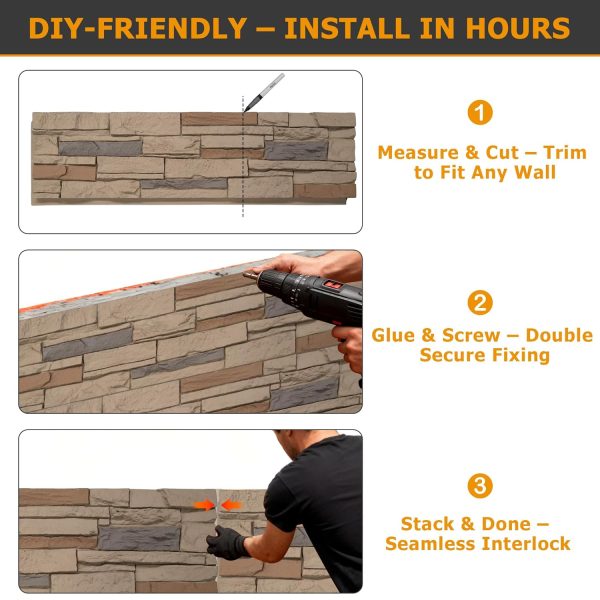 DIY-FRIENDLY – INSTALL IN HOURS

1

Measure & Cut – Trim to Fit Any Wall

2

Glue & Screw – Double Secure Fixing

3

Stack & Done – Seamless Interlock