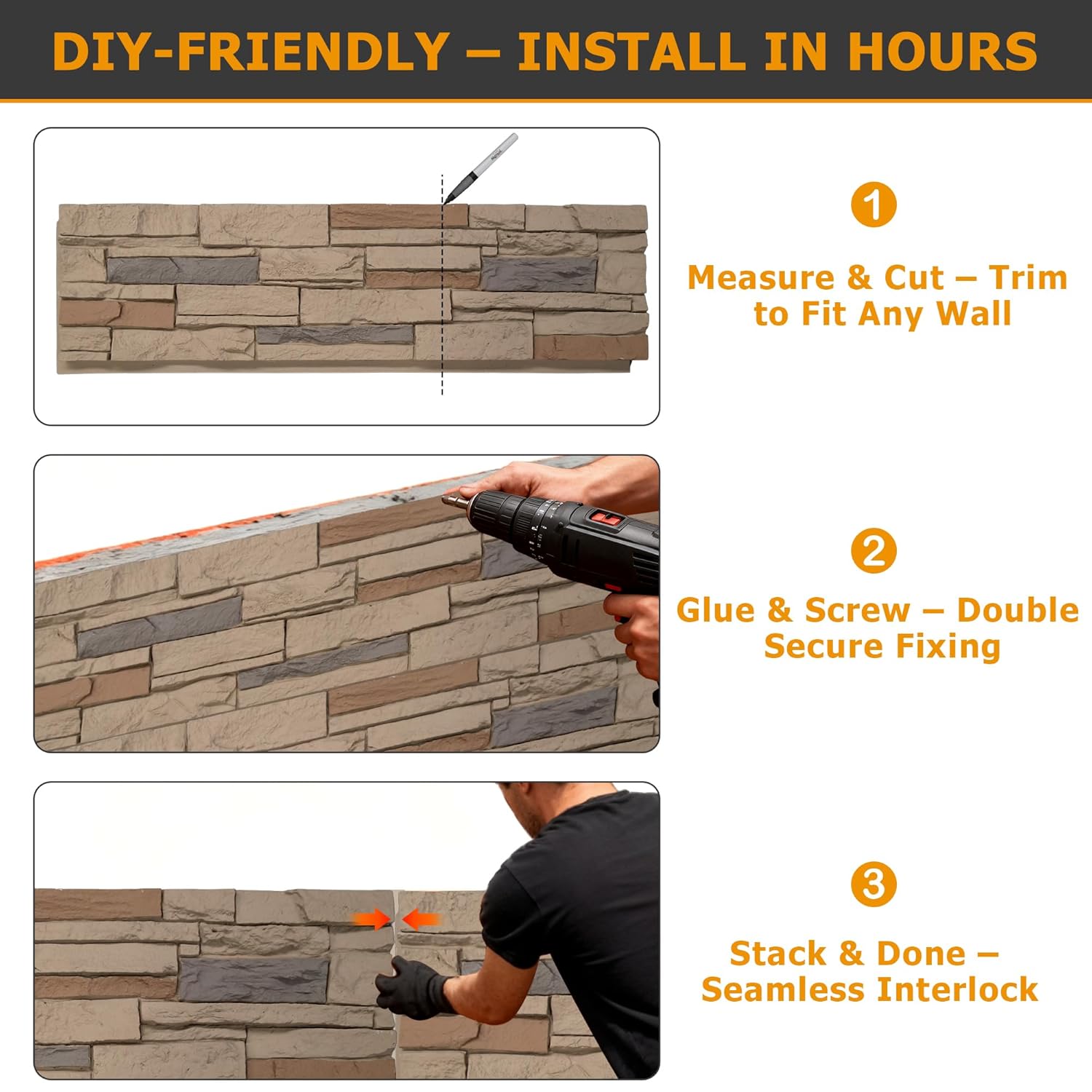 DIY-FRIENDLY – INSTALL IN HOURS

1

Measure & Cut – Trim to Fit Any Wall

2

Glue & Screw – Double Secure Fixing

3

Stack & Done – Seamless Interlock