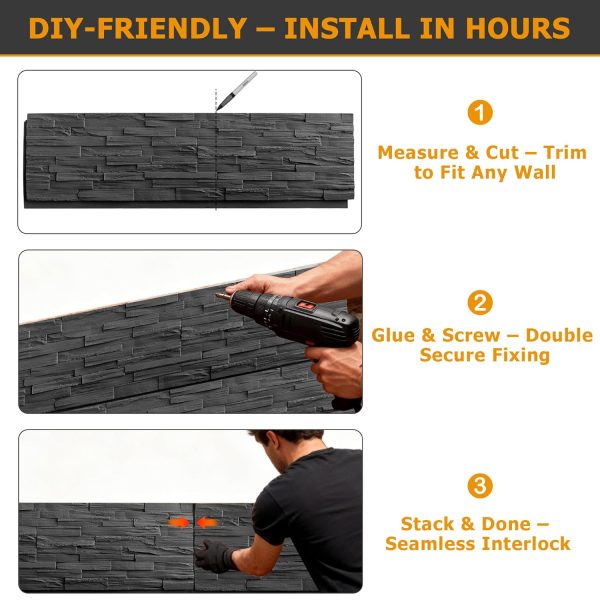 DIY-FRIENDLY – INSTALL IN HOURS

1

Measure & Cut – Trim to Fit Any Wall

2

Glue & Screw – Double Secure Fixing

3

Stack & Done – Seamless Interlock