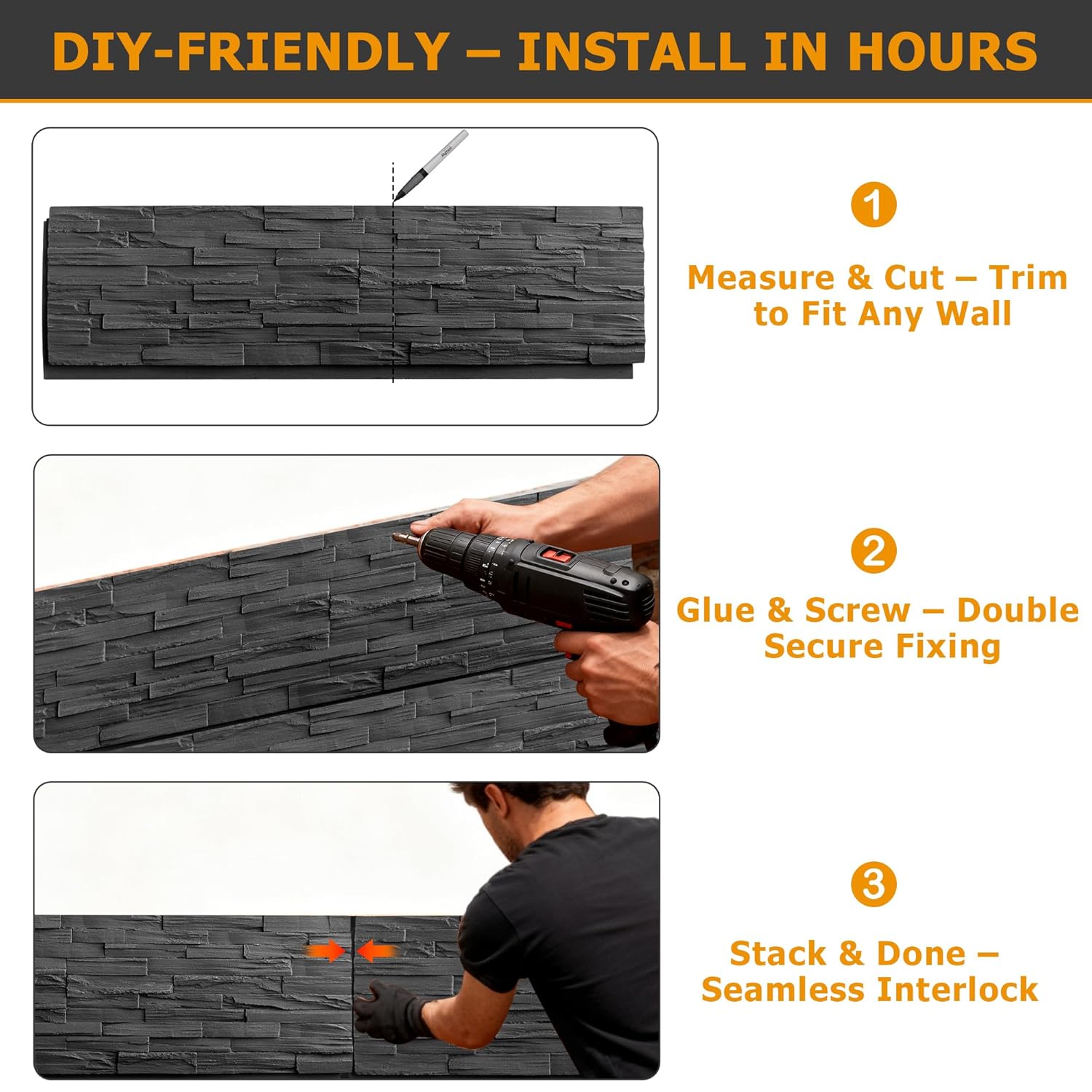 DIY-FRIENDLY – INSTALL IN HOURS

1

Measure & Cut – Trim to Fit Any Wall

2

Glue & Screw – Double Secure Fixing

3

Stack & Done – Seamless Interlock