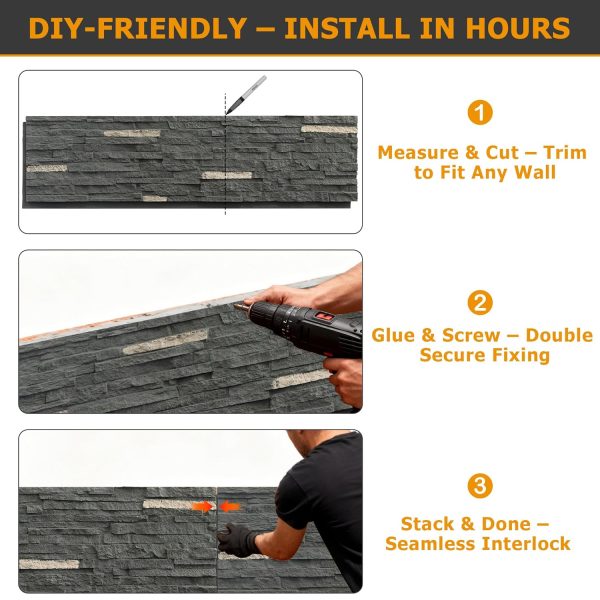 DIY-FRIENDLY – INSTALL IN HOURS

1

Measure & Cut – Trim to Fit Any Wall

2

Glue & Screw – Double Secure Fixing

3

Stack & Done – Seamless Interlock