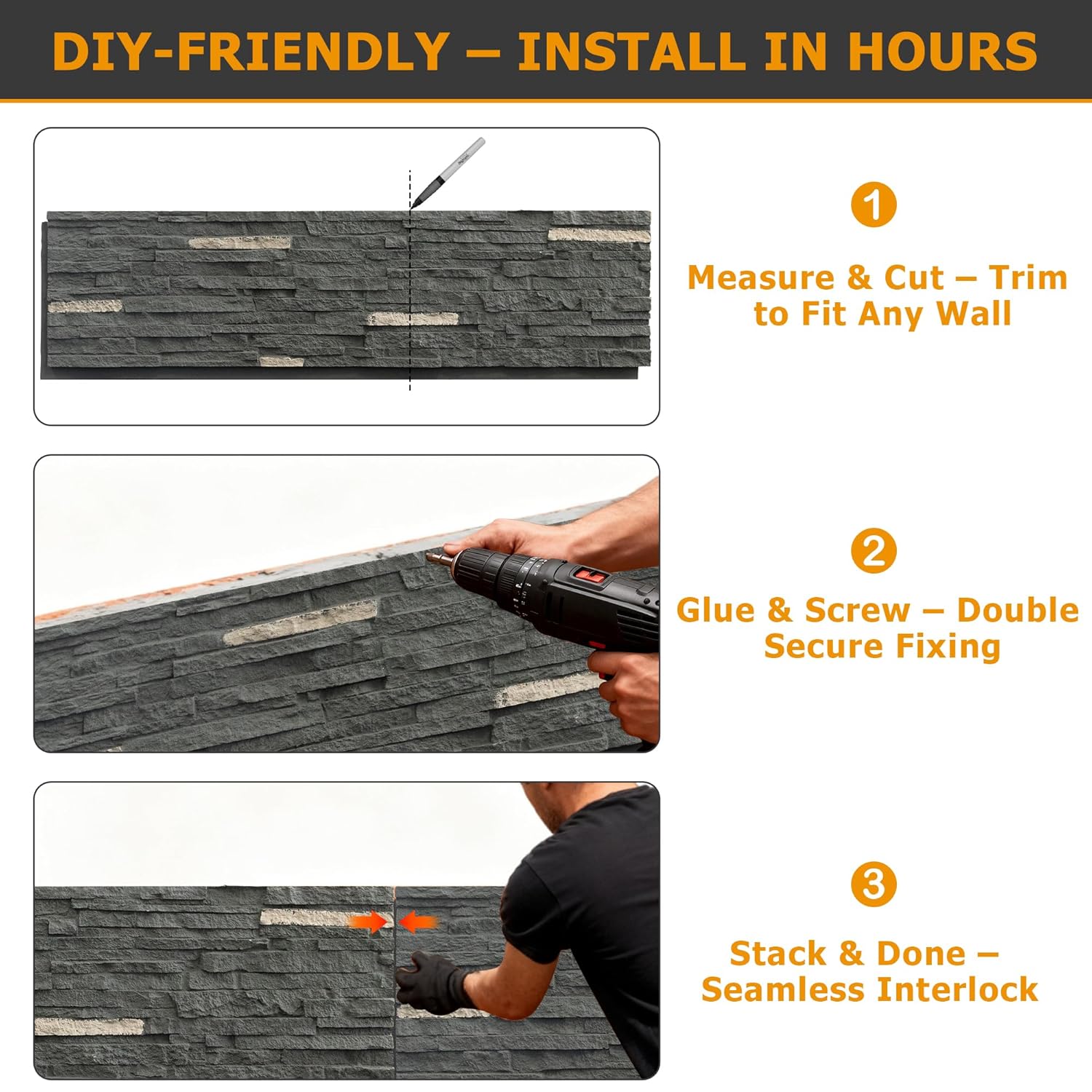 DIY-FRIENDLY – INSTALL IN HOURS

1

Measure & Cut – Trim to Fit Any Wall

2

Glue & Screw – Double Secure Fixing

3

Stack & Done – Seamless Interlock